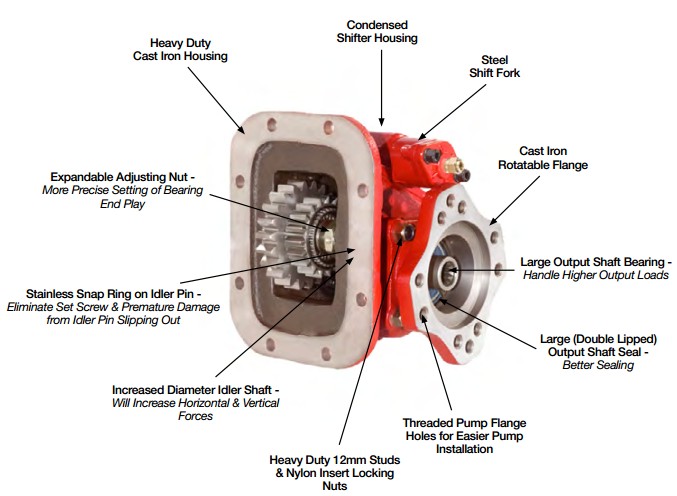 Heavy Duty
Cast Iron Housing

Condensed
Shifter Housing

Steel
Shift Fork

Cast Iron
Rotatable Flange

Expandable Adjusting Nut -
More Precise Setting of Bearing End Play

Large Output Shaft Bearing -
Handle Higher Output Loads

Stainless Snap Ring on Idler Pin -
Eliminate Set Screw & Premature Damage from Idler Pin Slipping Out

Large (Double Lipped) Output Shaft Seal -
Better Sealing

Increased Diameter Idler Shaft -
Will Increase Horizontal & Vertical Forces

Threaded Pump Flange Holes for Easier Pump Installation

Heavy Duty 12mm Studs & Nylon Insert Locking Nuts